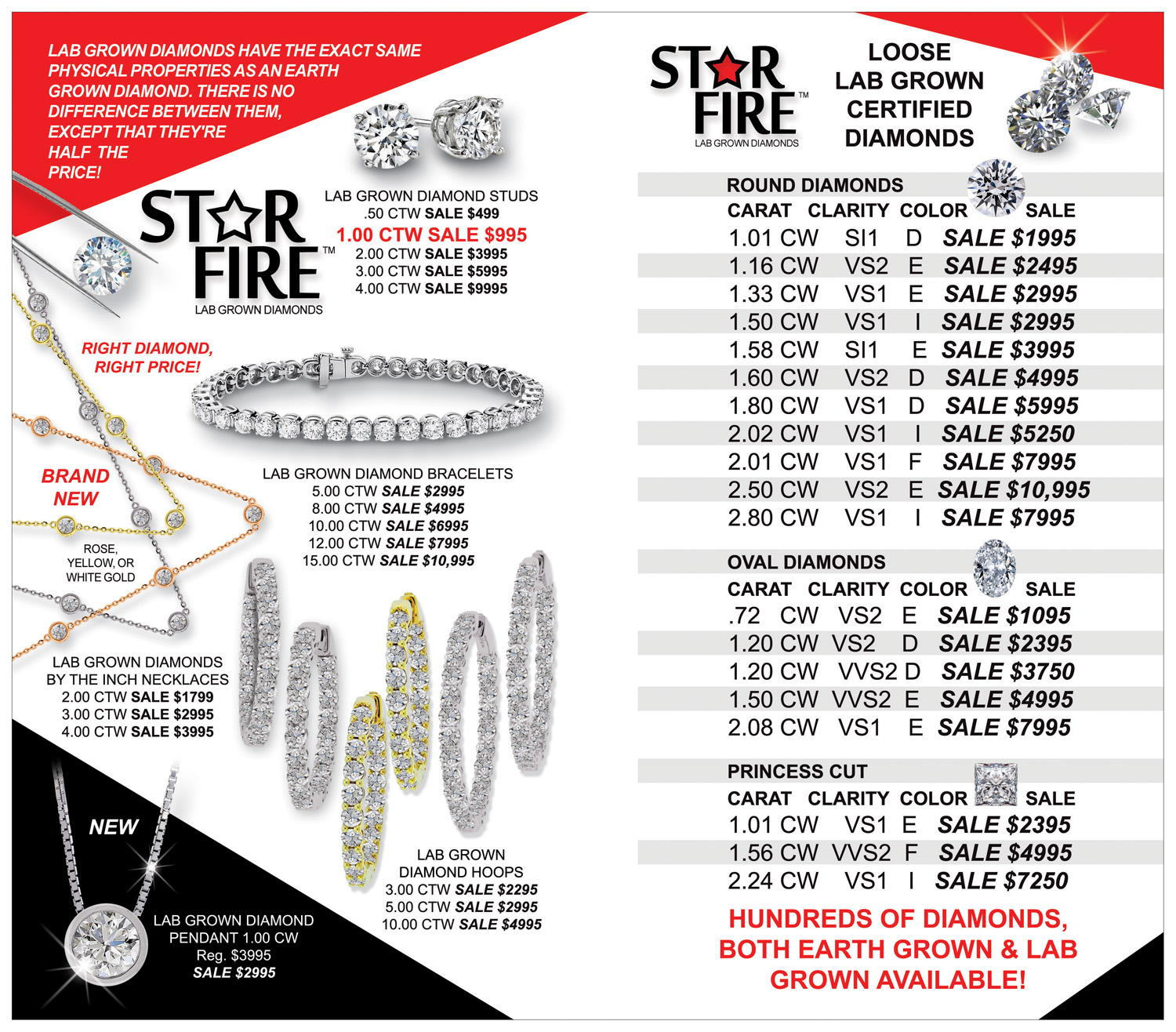 LAB GROWN DIAMONDS HAVE THE EXACT SAME PHYSICAL PROPERTIES AS AN EARTH GROWN DIAMOND. THERE IS NO DIFFERENCE BETWEEN THEM, EXCEPT THAT THEY'RE HALF THE PRICE!

STAR FIRE™
LAB GROWN DIAMONDS

LAB GROWN DIAMOND STUDS
.50 CTW SALE $499
1.00 CTW SALE $995
2.00 CTW SALE $3995
3.00 CTW SALE $5995
4.00 CTW SALE $9995

RIGHT DIAMOND, RIGHT PRICE!

BRAND NEW

ROSE, YELLOW, OR WHITE GOLD

LAB GROWN DIAMOND BRACELETS
5.00 CTW SALE $2995
8.00 CTW SALE $4995
10.00 CTW SALE $6995
12.00 CTW SALE $7995
15.00 CTW SALE $10,995

LAB GROWN DIAMONDS BY THE INCH NECKLACES
2.00 CTW SALE $1799
3.00 CTW SALE $2995
4.00 CTW SALE $3995

NEW

LAB GROWN DIAMOND HOOPS
3.00 CTW SALE $2295
5.00 CTW SALE $2995
10.00 CTW SALE $4995

LAB GROWN DIAMOND PENDANT 1.00 CW
Reg. $3995
SALE $2995

STAR FIRE™
LAB GROWN DIAMONDS

LOOSE LAB GROWN CERTIFIED DIAMONDS

ROUND DIAMONDS

| CARAT | CLARITY | COLOR | SALE |
|---|---|---|---|
| 1.01 CW | SI1 | D | SALE $1995 |
| 1.16 CW | VS2 | E | SALE $2495 |
| 1.33 CW | VS1 | E | SALE $2995 |
| 1.50 CW | VS1 | I | SALE $2995 |
| 1.58 CW | SI1 | E | SALE $3995 |
| 1.60 CW | VS2 | D | SALE $4995 |
| 1.80 CW | VS1 | D | SALE $5995 |
| 2.02 CW | VS1 | I | SALE $5250 |
| 2.01 CW | VS1 | F | SALE $7995 |
| 2.50 CW | VS2 | E | SALE $10,995 |
| 2.80 CW | VS1 | I | SALE $7995 |

OVAL DIAMONDS

| CARAT | CLARITY | COLOR | SALE |
|---|---|---|---|
| .72 CW | VS2 | E | SALE $1095 |
| 1.20 CW | VS2 | D | SALE $2395 |
| 1.20 CW | VVS2 | D | SALE $3750 |
| 1.50 CW | VVS2 | E | SALE $4995 |
| 2.08 CW | VS1 | E | SALE $7995 |

PRINCESS CUT

| CARAT | CLARITY | COLOR | SALE |
|---|---|---|---|
| 1.01 CW | VS1 | E | SALE $2395 |
| 1.56 CW | VVS2 | F | SALE $4995 |
| 2.24 CW | VS1 | I | SALE $7250 |

HUNDREDS OF DIAMONDS, BOTH EARTH GROWN & LAB GROWN AVAILABLE!